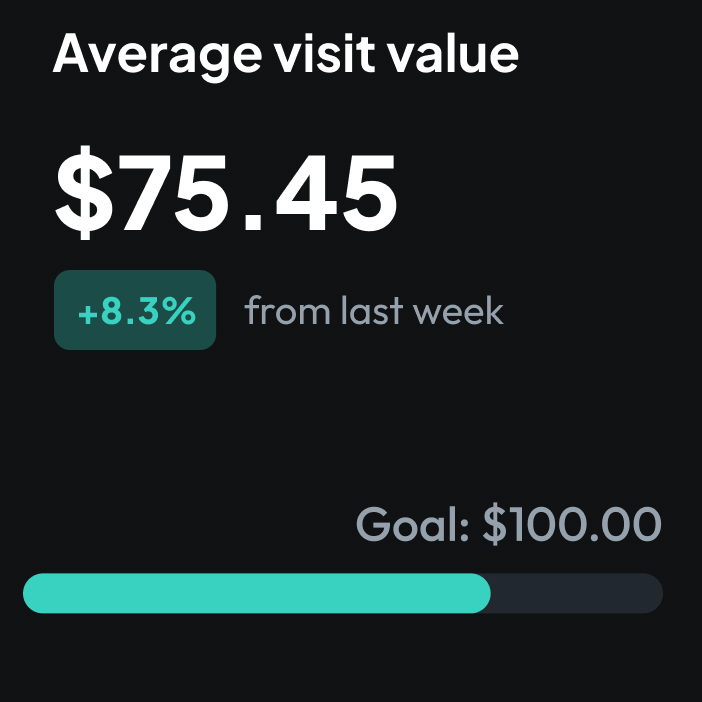 Average visit value

\$75.45

+8.3% from last week

Goal: \$100.00